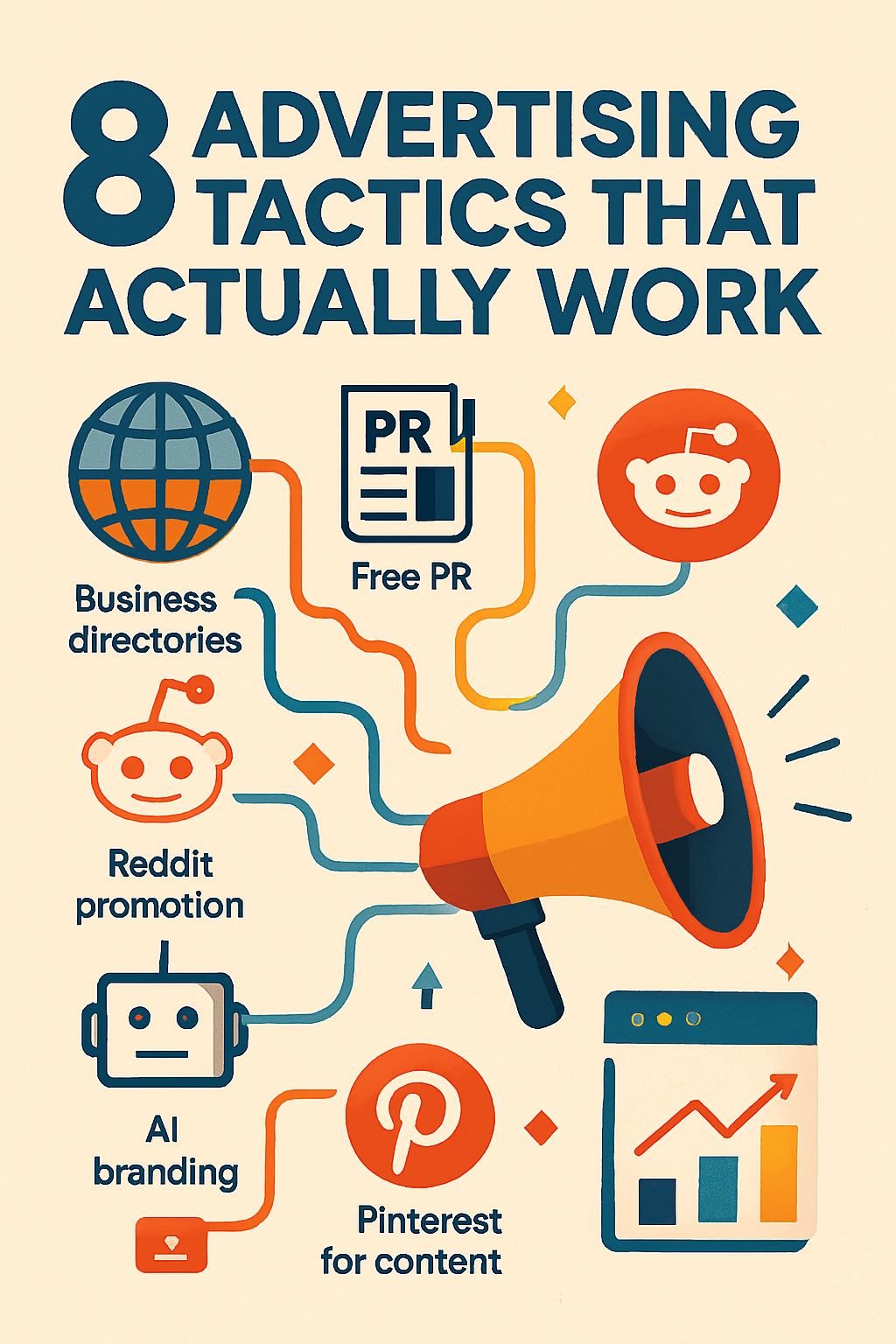 8 ADVERTISING TACTICS THAT ACTUALLY WORK

PR

Free PR

Business directories

Reddit promotion

AI branding

Pinterest for content